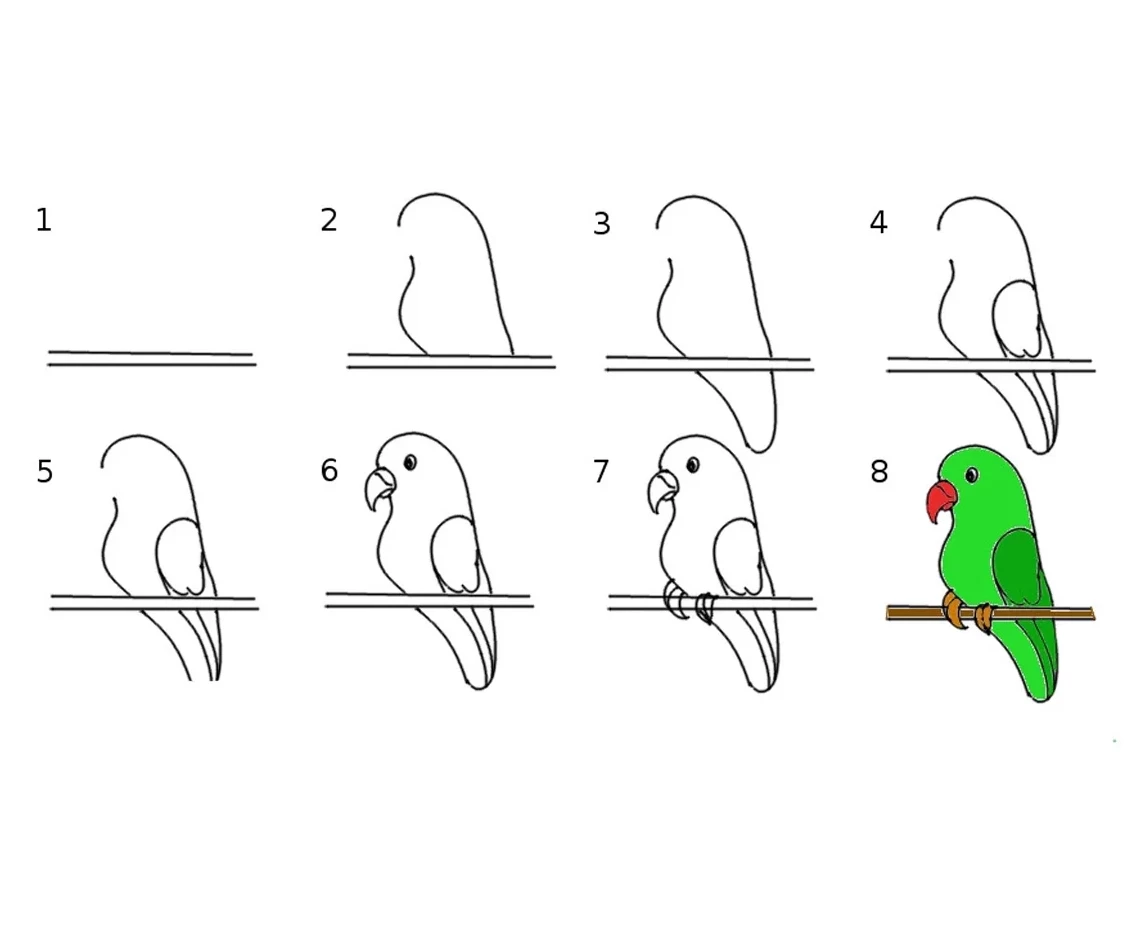 1 2 3 4
5 6 7 8